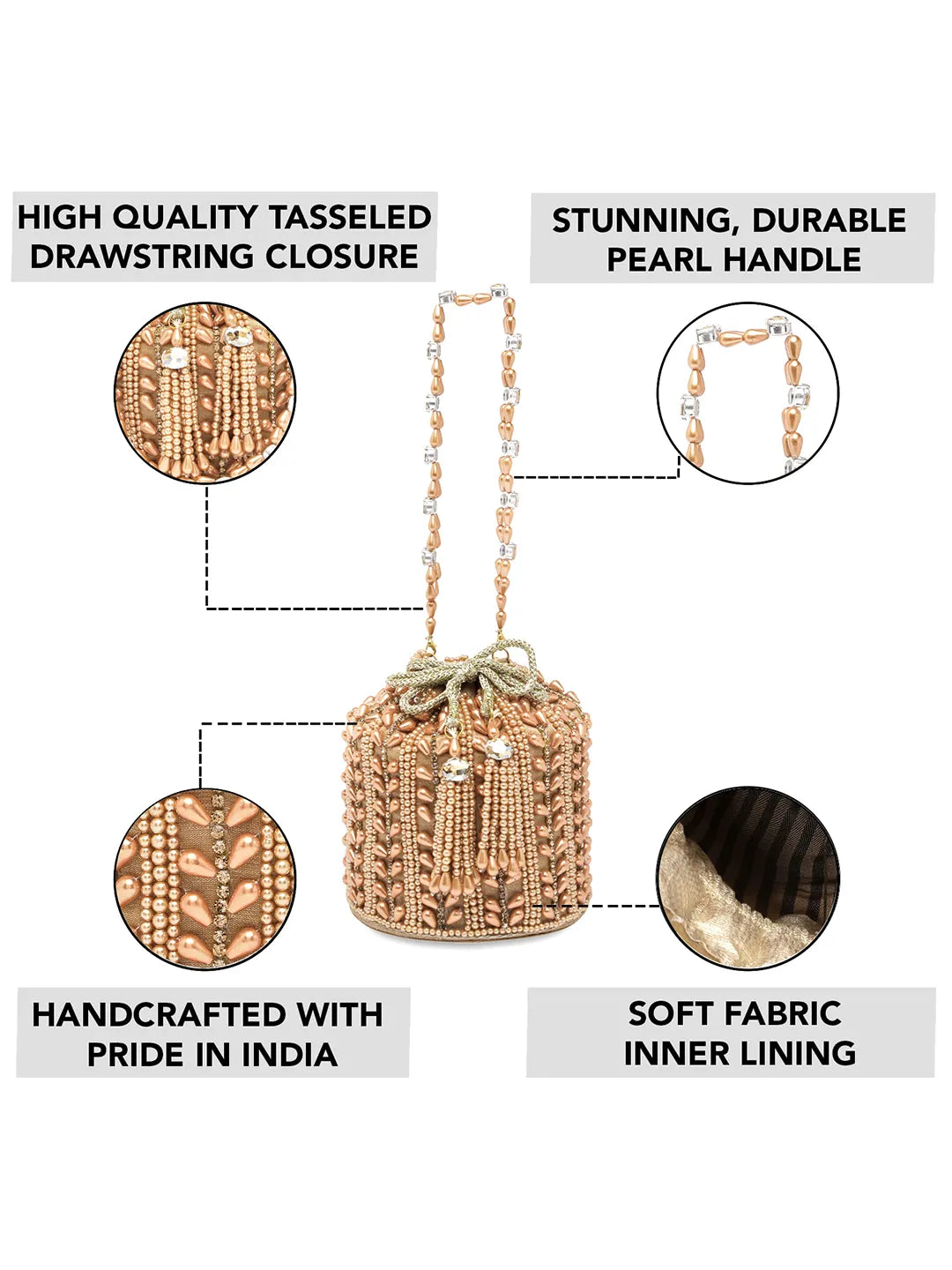 HIGH QUALITY TASSELED DRAWSTRING CLOSURE

STUNNING, DURABLE PEARL HANDLE

HANDCRAFTED WITH PRIDE IN INDIA

SOFT FABRIC INNER LINING